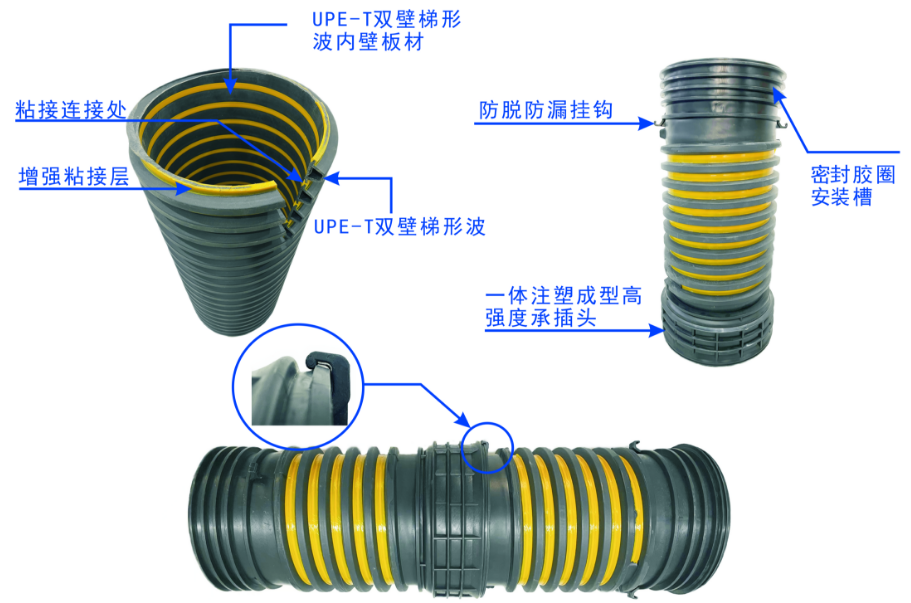 UPE-T双壁梯形波内壁板材

粘接连接处

增强粘接层

UPE-T双壁梯形波

防脱防漏挂钩

密封胶圈安装槽

一体注塑成型高强度承插头